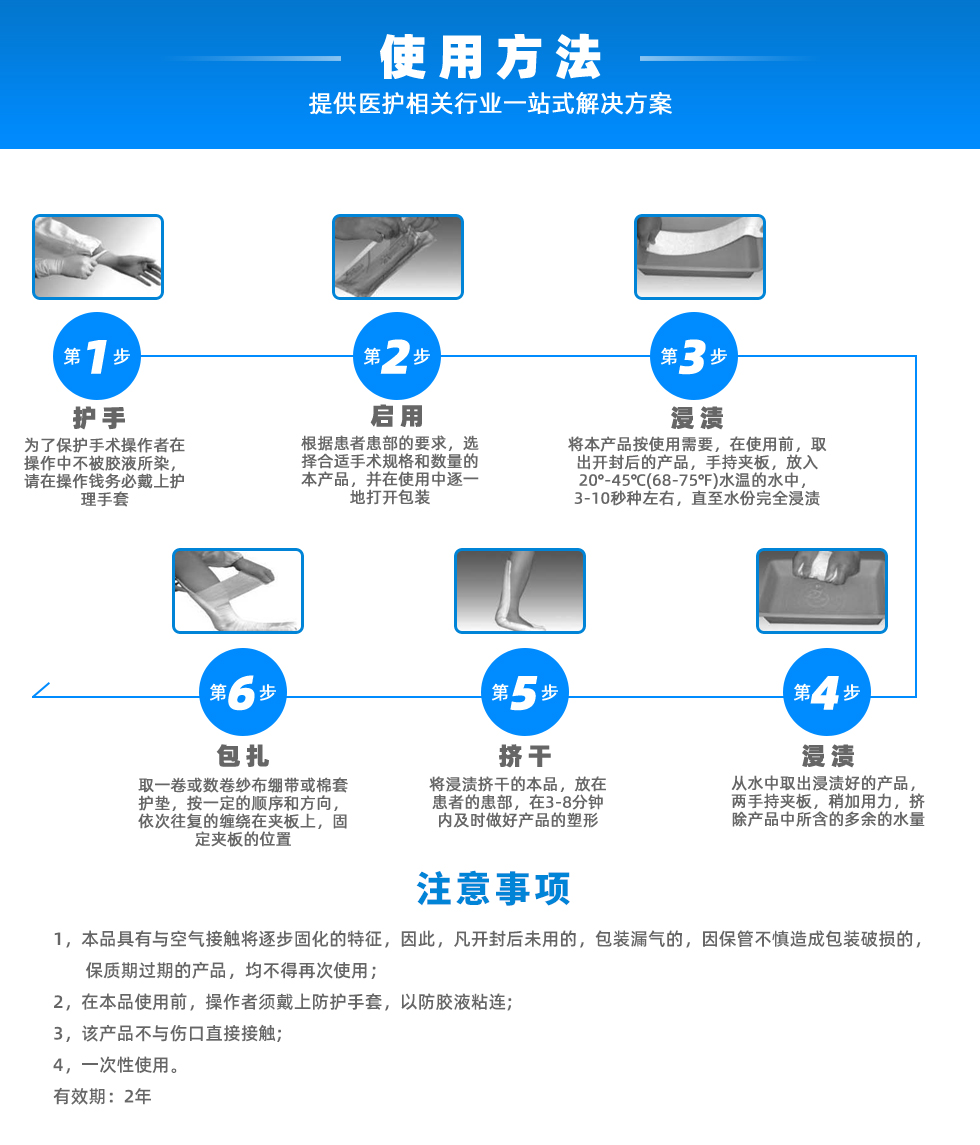 使用方法
提供医护相关行业一站式解决方案

第1步
护手
为了保护手术操作者在操作中不被胶液所染，请在操作钱务必戴上护理手套

第2步
启用
根据患者患部的要求，选择合适手术规格和数量的本产品，并在使用中逐一地打开包装

第3步
浸渍
将本产品按使用需要，在使用前，取出开封后的产品，手持夹板，放入20°-45℃(68-75℉)水温的水中，3-10秒种左右，直至水份完全浸渍

第6步
包扎
取一卷或数卷纱布绷带或棉套护垫，按一定的顺序和方向，依次往复的缠绕在夹板上，固定夹板的位置

第5步
挤干
将浸渍挤干的本品，放在患者的患部，在3-8分钟内及时做好产品的塑形

第4步
浸渍
从水中取出浸渍好的产品，两手持夹板，稍加用力，挤除产品中所含的多余的水量

注意事项
1，本品具有与空气接触将逐步固化的特征，因此，凡开封后未用的，包装漏气的，因保管不慎造成包装破损的，保质期过期的产品，均不得再次使用；
2，在本品使用前，操作者须戴上防护手套，以防胶液粘连;
3，该产品不与伤口直接接触;
4，一次性使用。
有效期：2年