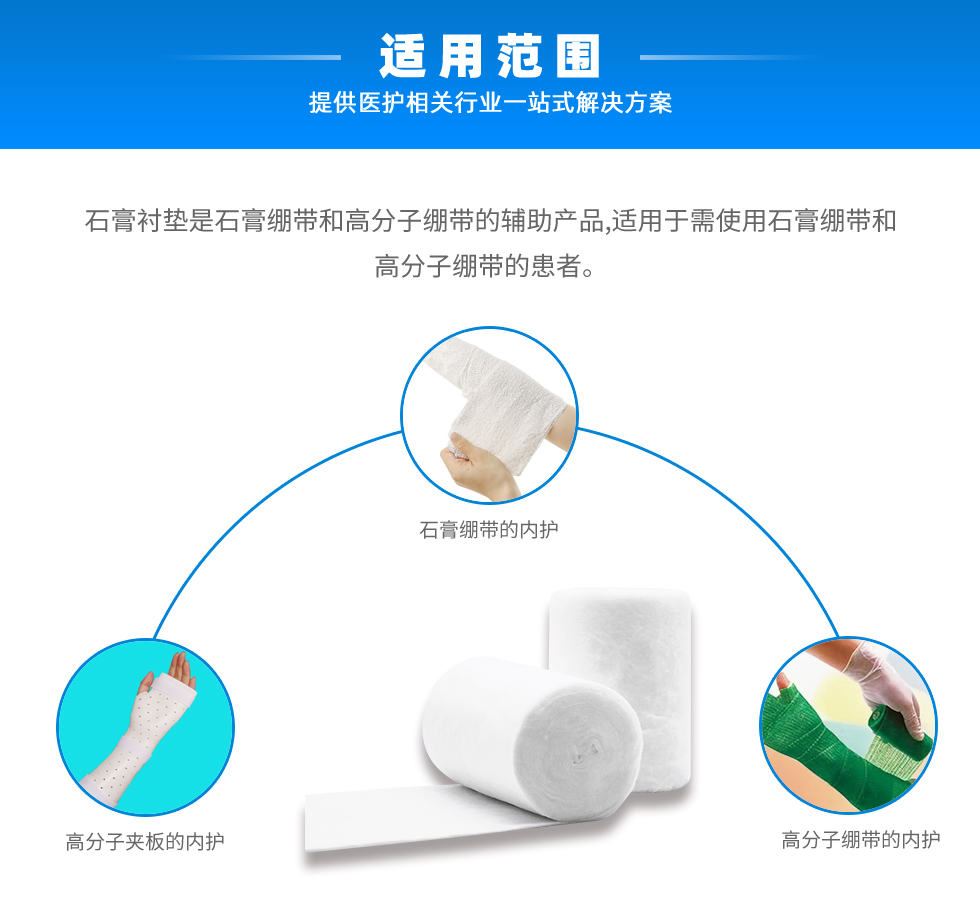 适用范围
提供医护相关行业一站式解决方案

石膏衬垫是石膏绷带和高分子绷带的辅助产品,适用于需使用石膏绷带和高分子绷带的患者。

石膏绷带的内护

高分子夹板的内护

高分子绷带的内护