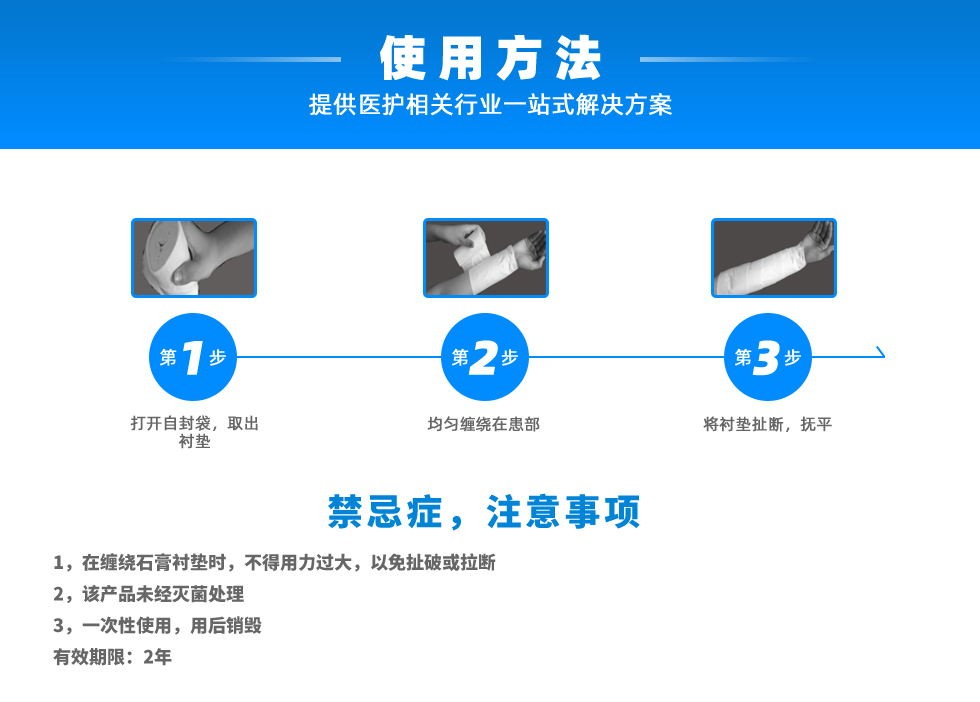 使用方法
提供医护相关行业一站式解决方案

第1步
打开自封袋，取出衬垫

第2步
均匀缠绕在患部

第3步
将衬垫扯断，抚平

禁忌症，注意事项

1，在缠绕石膏衬垫时，不得用力过大，以免扯破或拉断
2，该产品未经灭菌处理
3，一次性使用，用后销毁
有效期限：2年