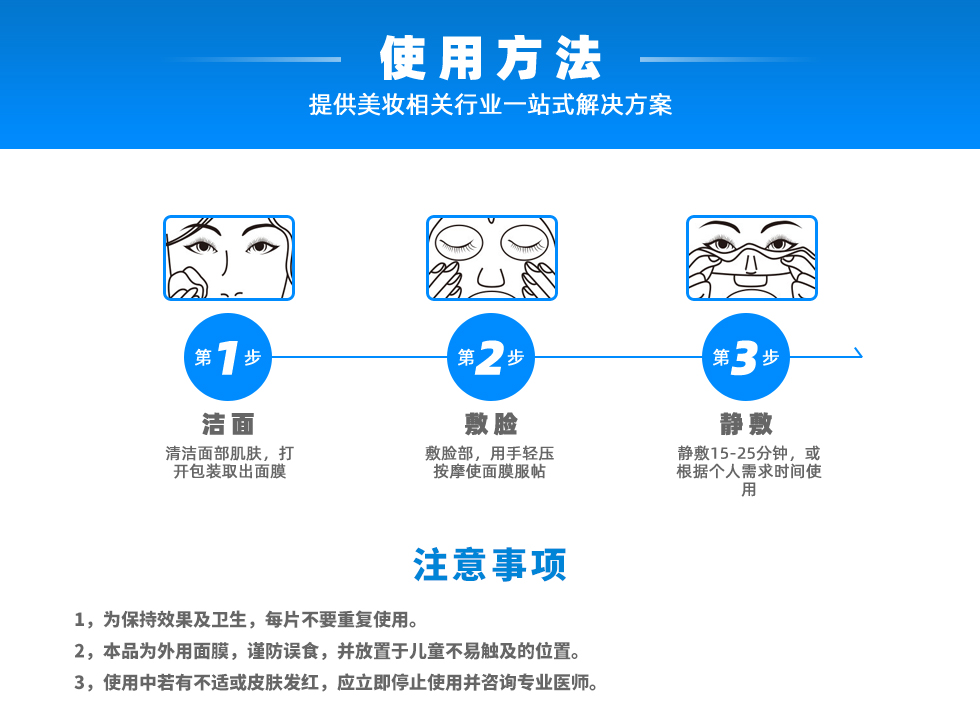 使用方法

提供美妆相关行业一站式解决方案

第1步

洁面

清洁面部肌肤，打开包装取出面膜

第2步

敷脸

敷脸部，用手轻压按摩使面膜服帖

第3步

静敷

静敷15-25分钟，或根据个人需求时间使用

注意事项

1，为保持效果及卫生，每片不要重复使用。

2，本品为外用面膜，谨防误食，并放置于儿童不易触及的位置。

3，使用中若有不适或皮肤发红，应立即停止使用并咨询专业医师。